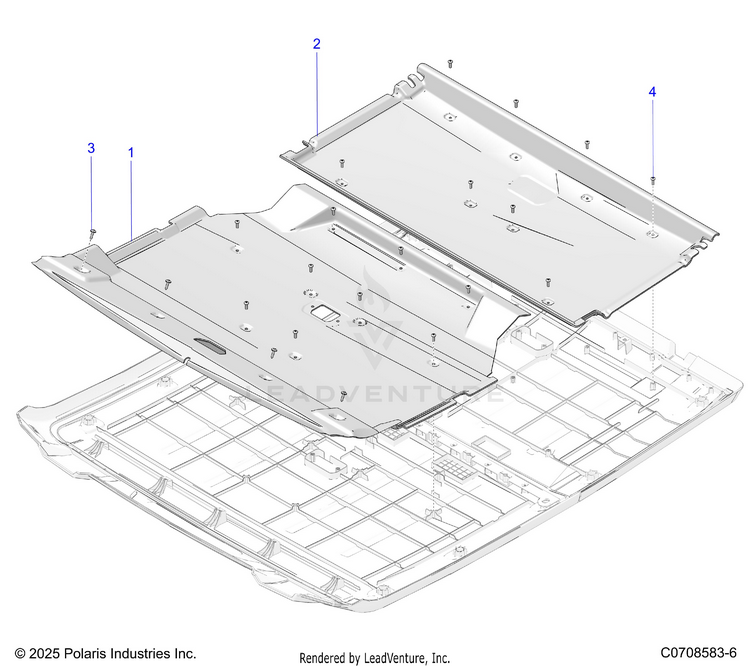 2
4
3
1
LEADVENTURE
© 2025 Polaris Industries Inc.
Rendered by LeadVenture, Inc.
C0708583-6