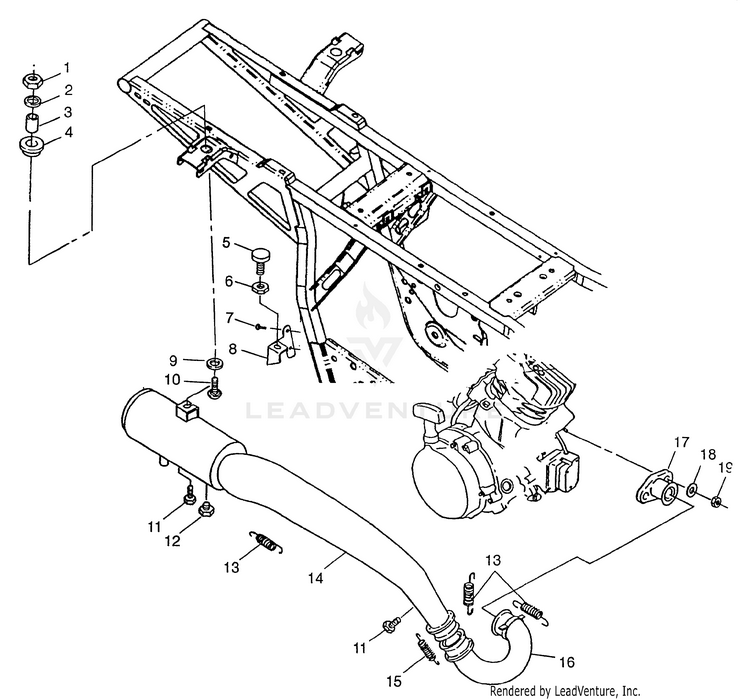 1
2
3
4
5
6
7
8
9
10
LEADVENTURE
17
18
19
11
12
13
14
13
11
15
16
Rendered by LeadVenture, Inc.