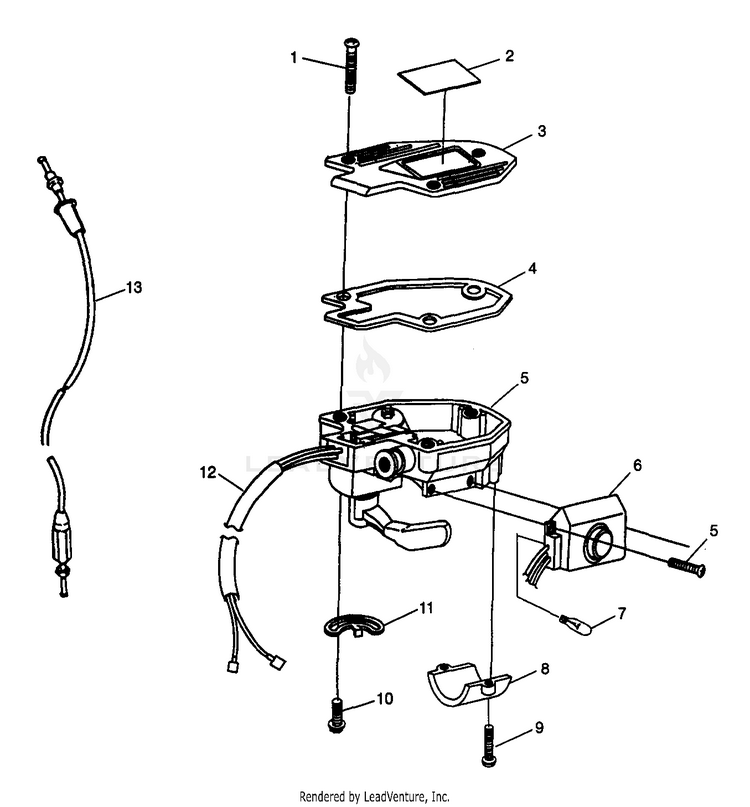 1
2
3
13
4
5
12
6
5
7
11
8
10
9

Rendered by LeadVenture, Inc.