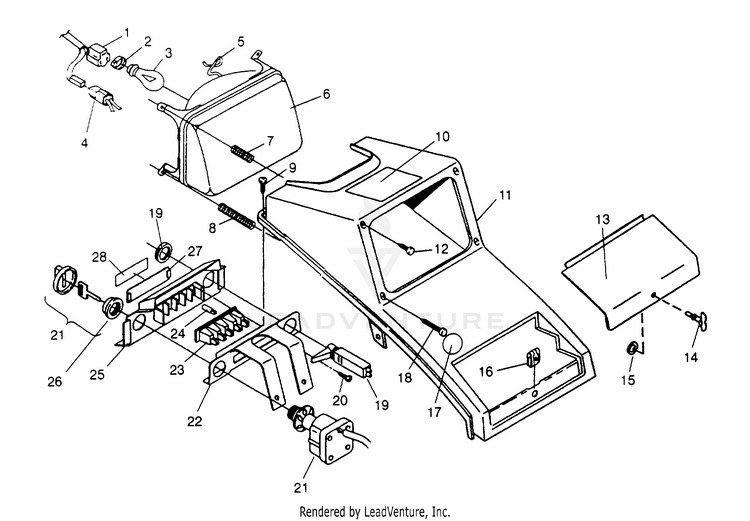 1
2
3
4
5
6
7
8
9
10
11
12
13
14
15
16
17
18
19
19
20
21
21
22
23
24
25
26
27
28

LEADVENTURE

Rendered by LeadVenture, Inc.