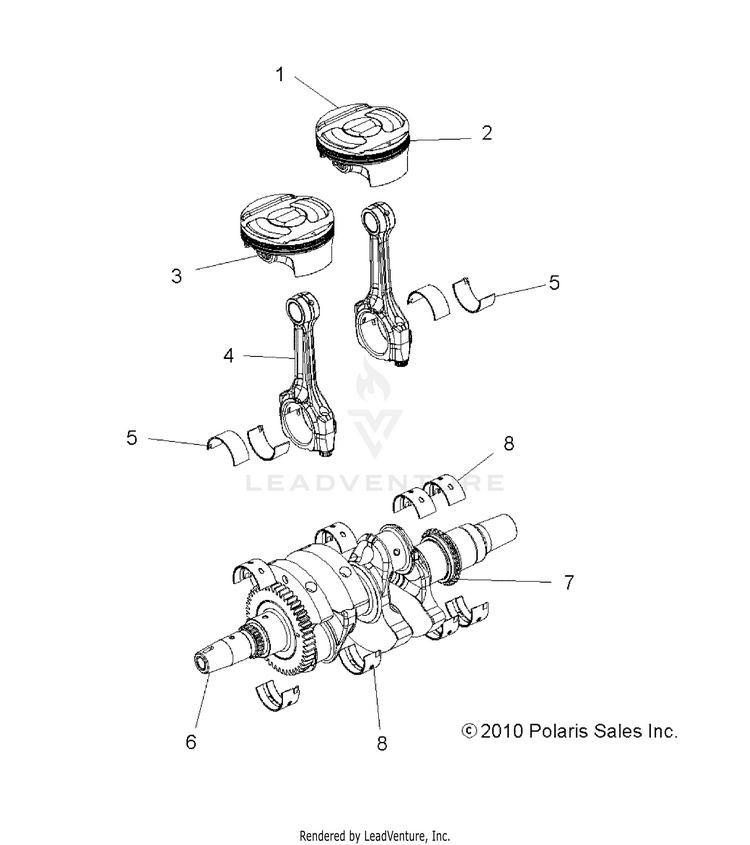 1
2
3
5
4
5
LEADVENTURE
8
7
6
8
© 2010 Polaris Sales Inc.

Rendered by LeadVenture, Inc.