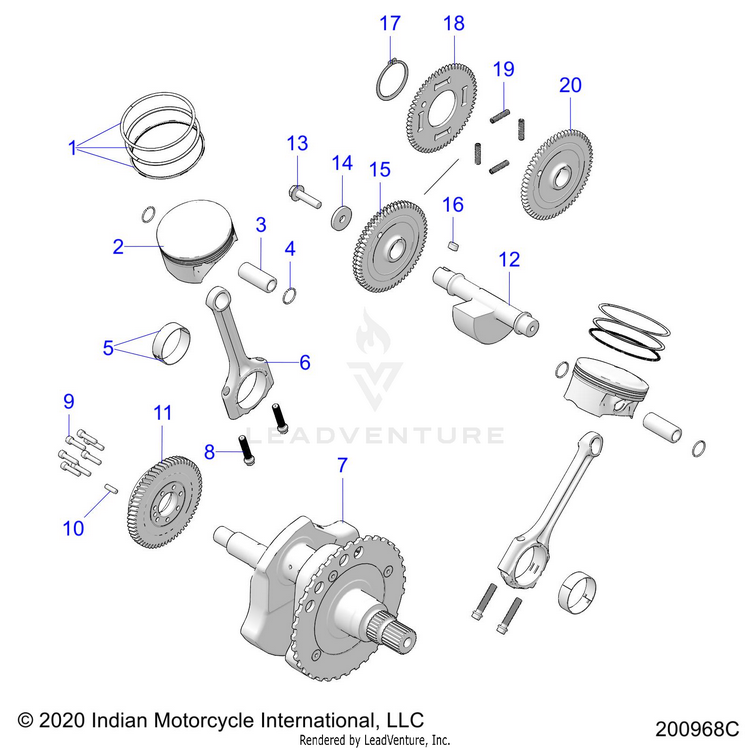 17
18
19
20
1
13
14
15
16
2
3
4
12
5
6
9
11
8
7
10
LEADVENTURE

© 2020 Indian Motorcycle International, LLC
Rendered by LeadVenture, Inc.
200968C