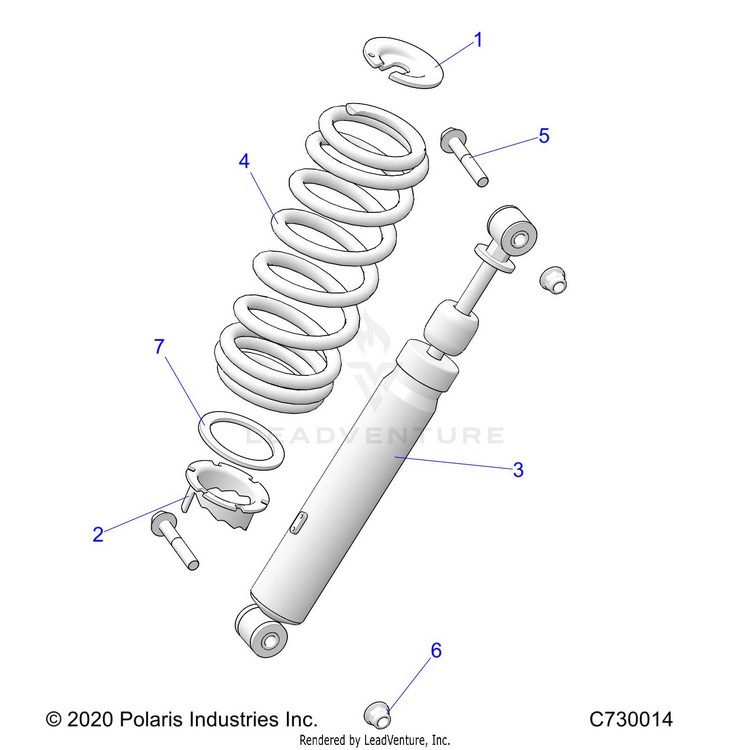 1
5
4
7
LEADVENTURE
3
2
6
© 2020 Polaris Industries Inc.
C730014
Rendered by LeadVenture, Inc.