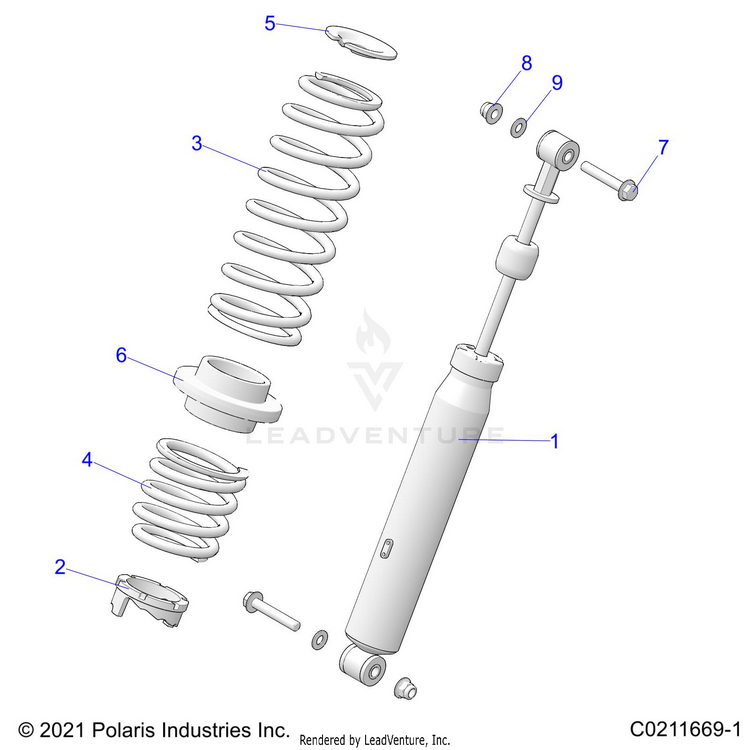 5
8
9
3
7
6
LEADVENTURE
1
4
2
© 2021 Polaris Industries Inc. Rendered by LeadVenture, Inc. C0211669-1