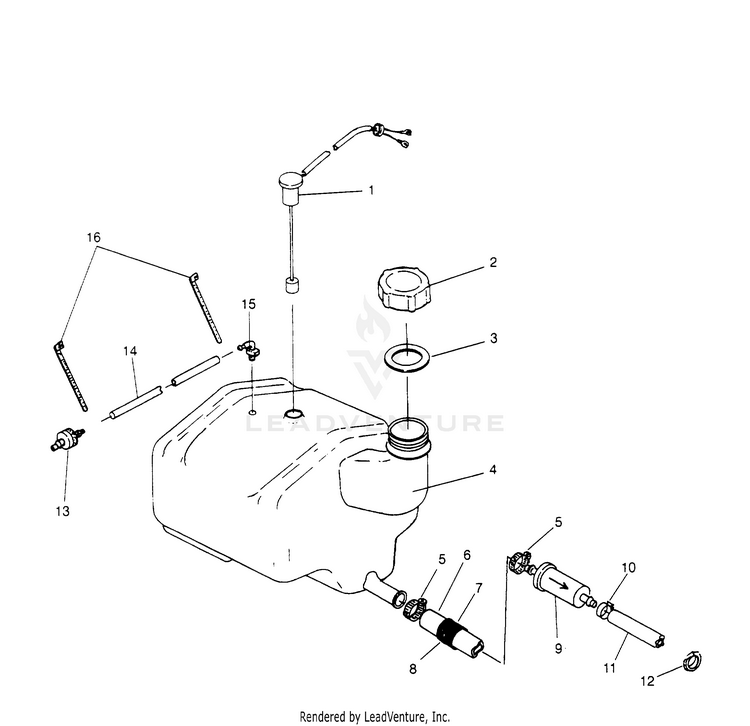 1
16
2
15
3
14
LEADVENTURE
4
13
5
5
6
10
7
9
8
11
12
Rendered by LeadVenture, Inc.