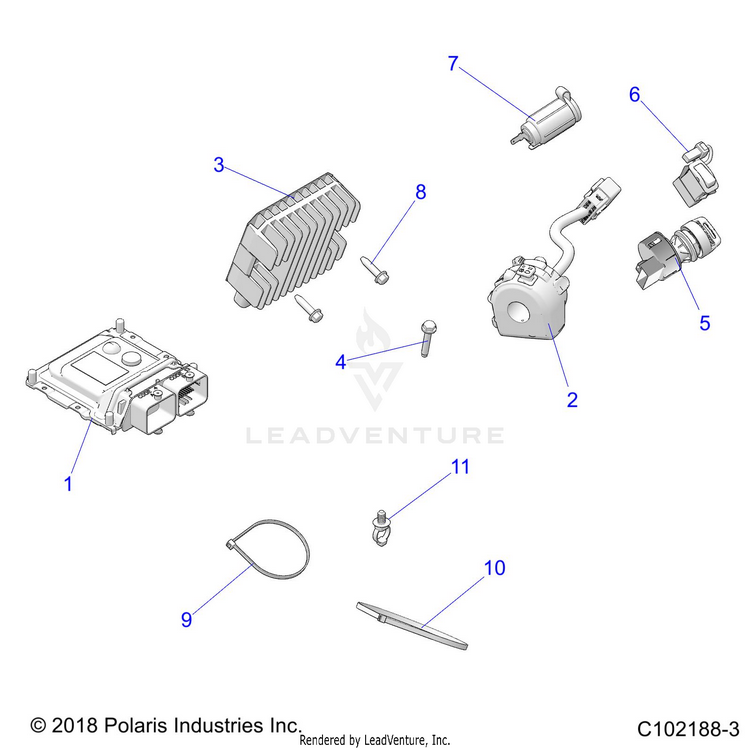 7
6
3
8
5
4
2
LEADVENTURE
1
11
10
9
© 2018 Polaris Industries Inc.
Rendered by LeadVenture, Inc.
C102188-3