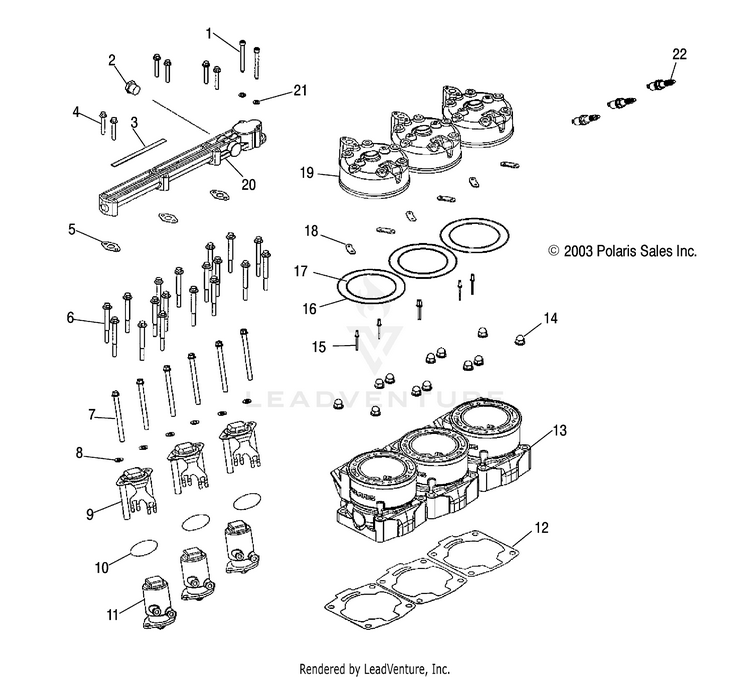 1
2
21
22
4
3
20
19
5
18
© 2003 Polaris Sales Inc.
17
16
6
14
15
LEADVENTURE
7
13
8
9
12
10
11
Rendered by LeadVenture, Inc.