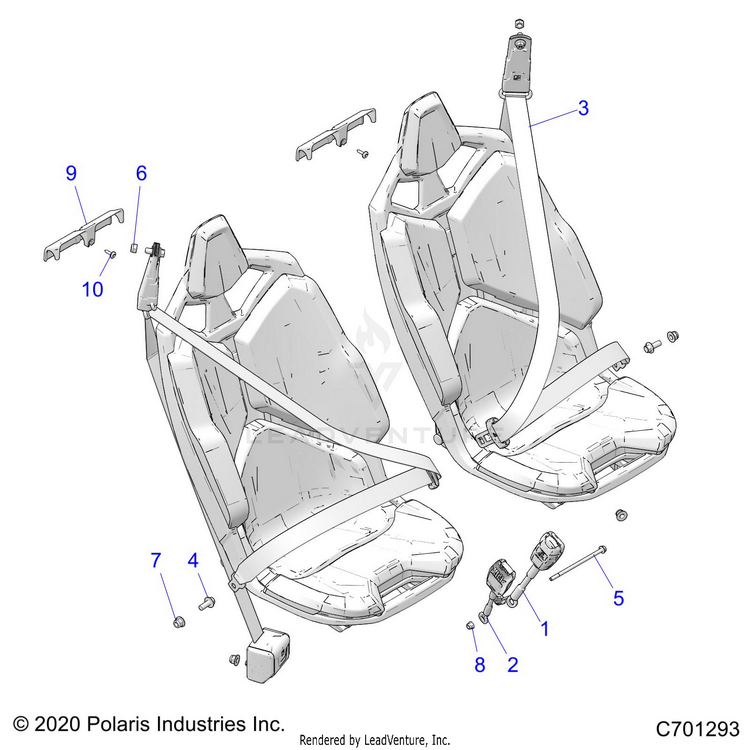 3

9

6

10

LEADVENTURE

7

4

5

1

8

2

© 2020 Polaris Industries Inc.

Rendered by LeadVenture, Inc.

C701293