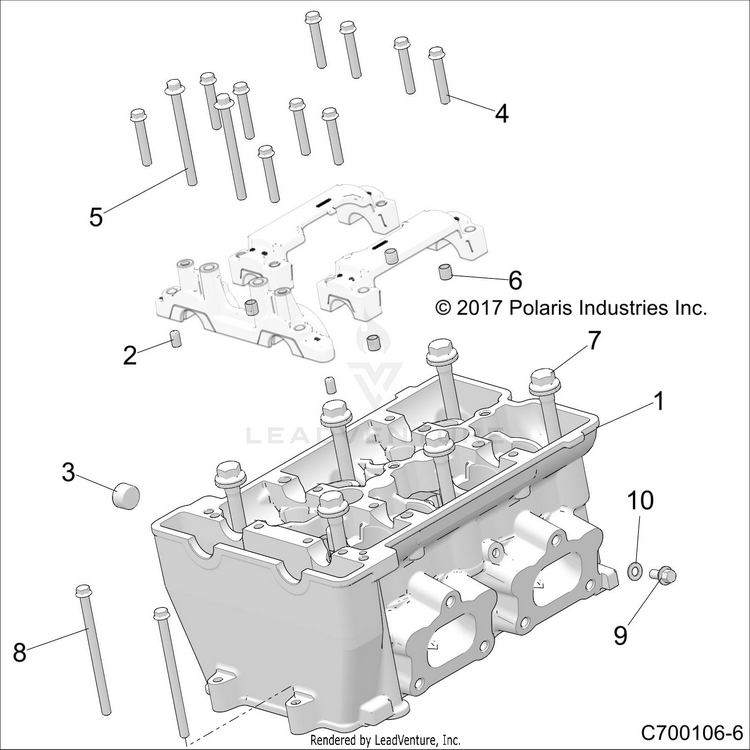 4

5

6

© 2017 Polaris Industries Inc.

2

7

1

LEADVENTURE

3

10

9

8

Rendered by LeadVenture, Inc.

C700106-6