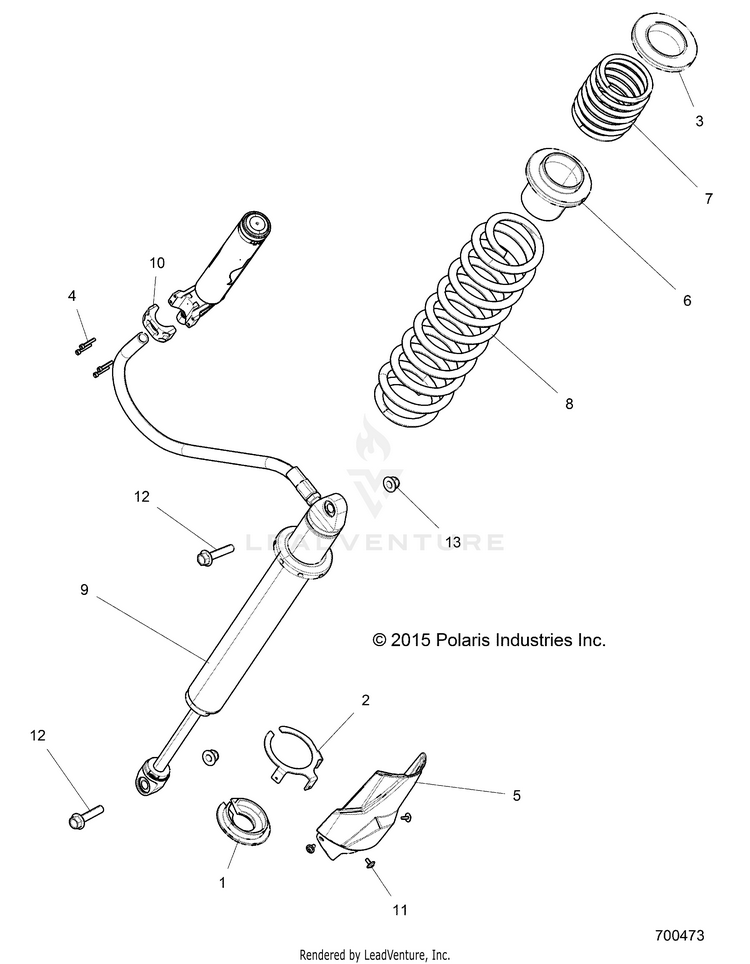 3

7

6

10

4

8

12

13

LEADVENTURE

9

© 2015 Polaris Industries Inc.

2

12

5

1

11

700473

Rendered by LeadVenture, Inc.