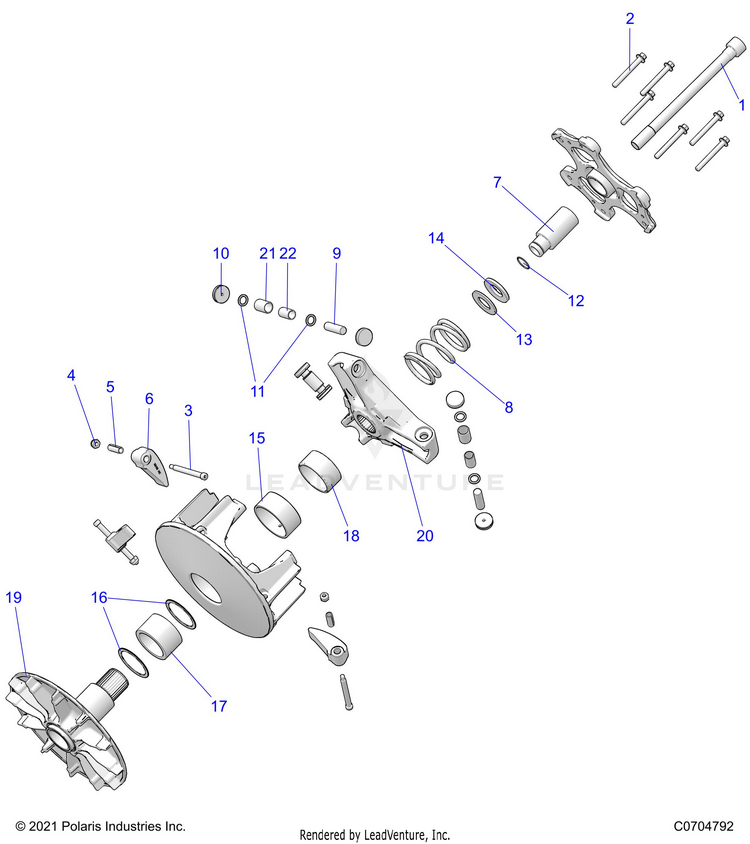 2
1
7
14
12
13
10
21
22
9
11
8
4
5
6
3
15
18
20
LEADVENTURE
19
16
17
© 2021 Polaris Industries Inc.
Rendered by LeadVenture, Inc.
C0704792