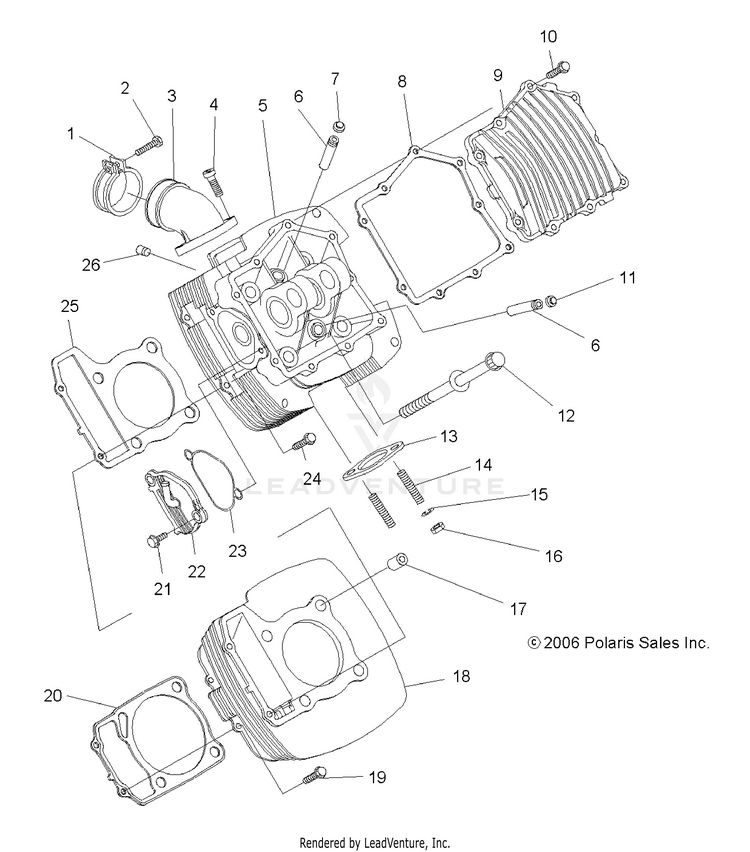 10
2
3
4
5
6
7
8
9
1
26
11
25
6
12
13
14
24
LEADVENTURE
15
16
23
22
21
17
© 2006 Polaris Sales Inc.
18
20
19
Rendered by LeadVenture, Inc.