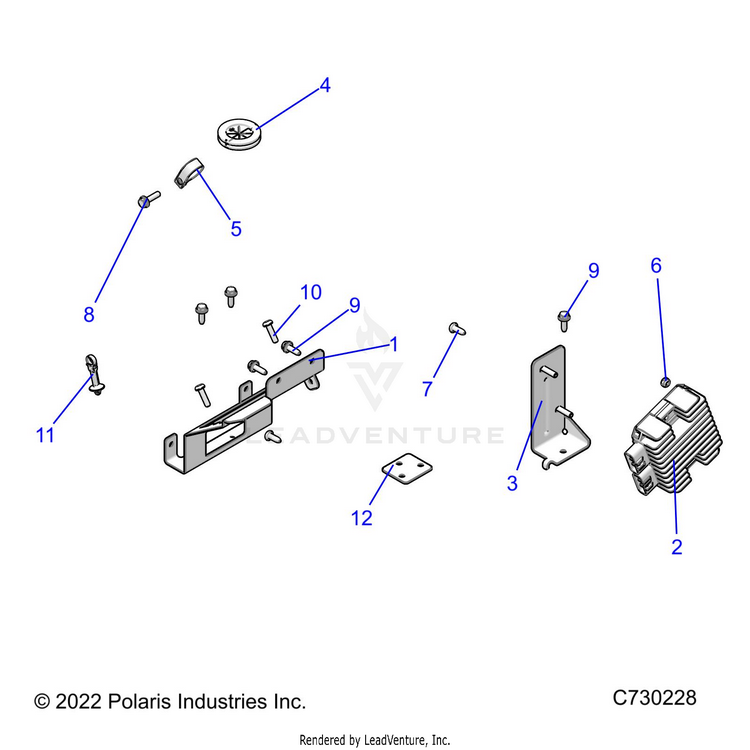 4
5
8
9
6
10
9
1
7
11
3
12
2
LEADVENTURE
© 2022 Polaris Industries Inc.
C730228
Rendered by LeadVenture, Inc.