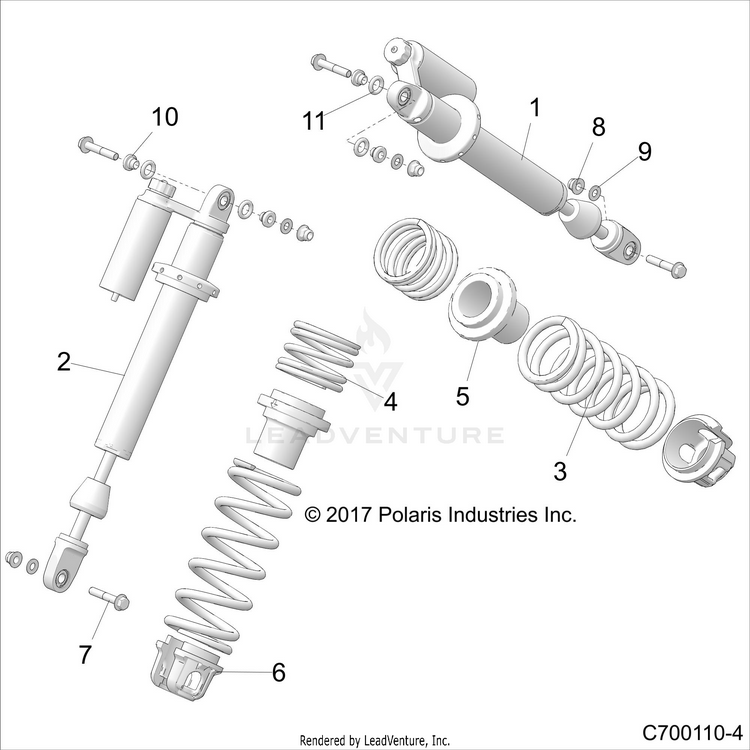 10
11
1
8
9
2
4
5
3
LEADVENTURE
© 2017 Polaris Industries Inc.
7
6
Rendered by LeadVenture, Inc.
C700110-4