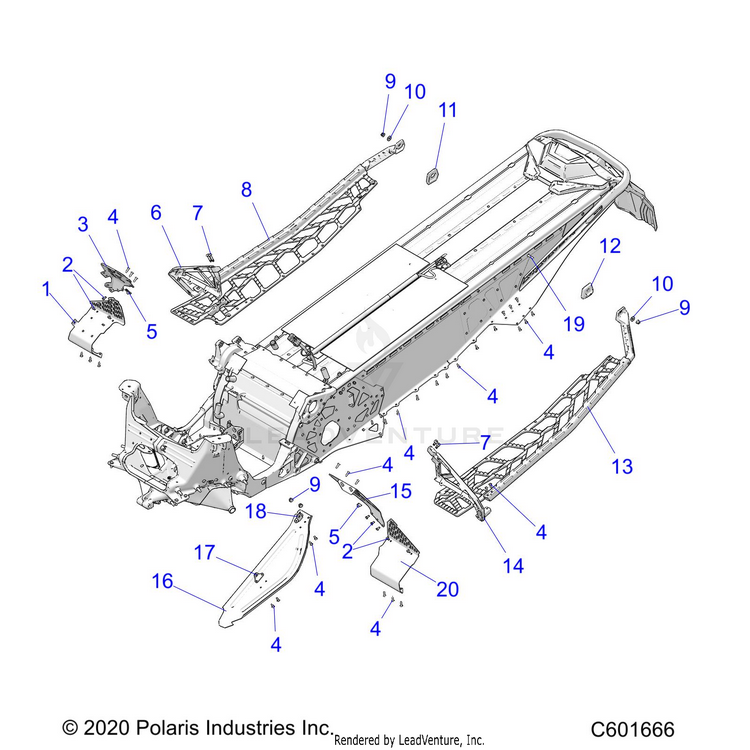 9
10
11
8
6
7
3
4
2
1
5
12
10
9
19
4
4
4
7
13
4
15
9
18
5
2
4
14
17
16
4
20
4
4

LEADVENTURE

© 2020 Polaris Industries Inc. Rendered by LeadVenture, Inc. C601666