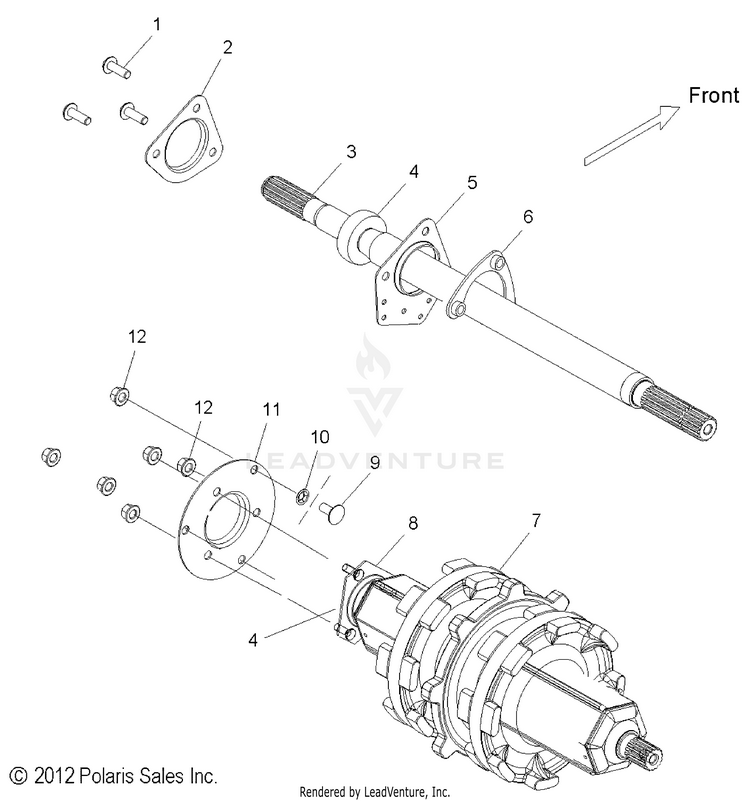 1
2
Front
3
4
5
6
12
12
11
10
9
LEADVENTURE
8
7
4
© 2012 Polaris Sales Inc.
Rendered by LeadVenture, Inc.