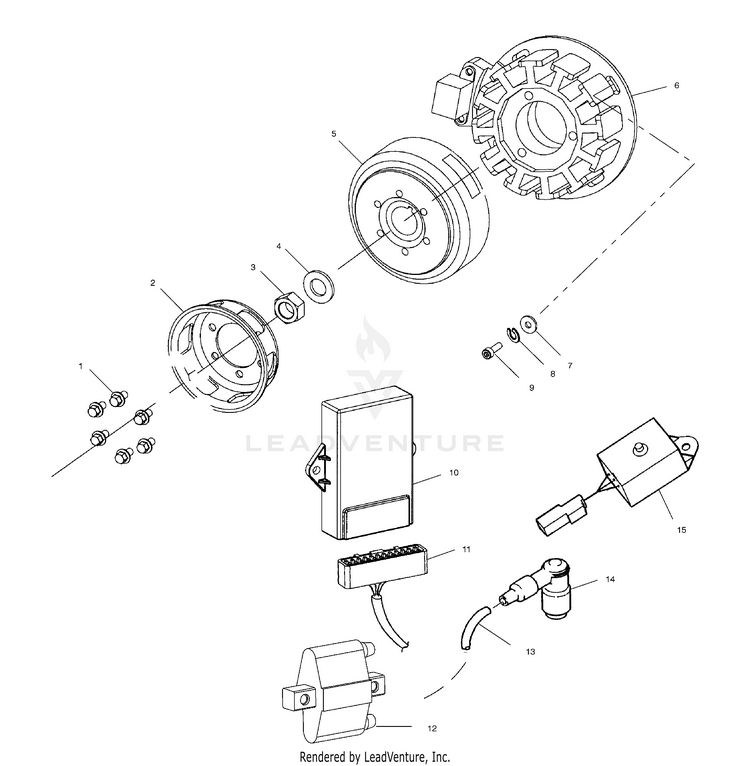 6
5
4
3
2
1
7
8
9
LEADVENTURE
10
15
11
14
13
12
Rendered by LeadVenture, Inc.