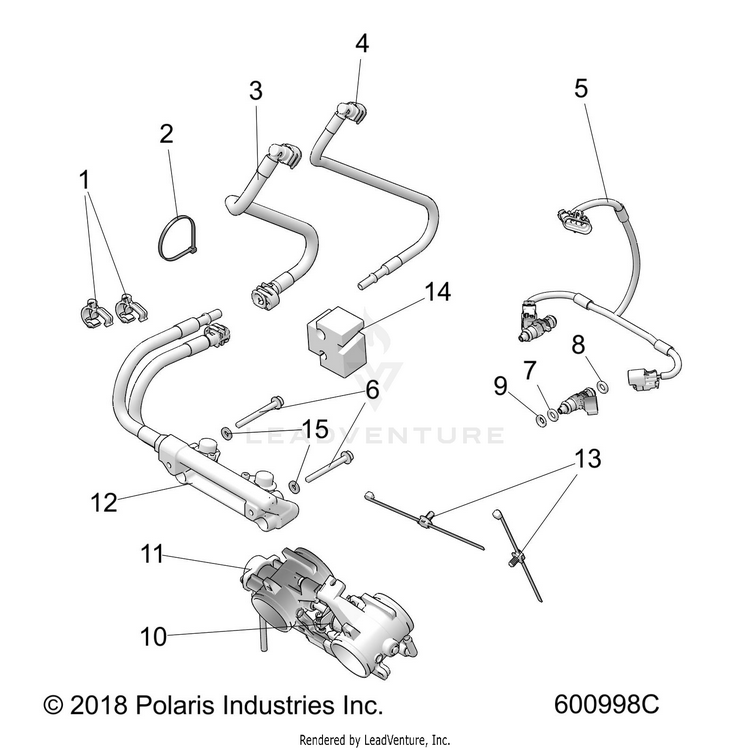 4
3
5
2
1
14
8
7
9
6
15
LEADVENTURE
13
12
11
10

© 2018 Polaris Industries Inc.
600998C

Rendered by LeadVenture, Inc.