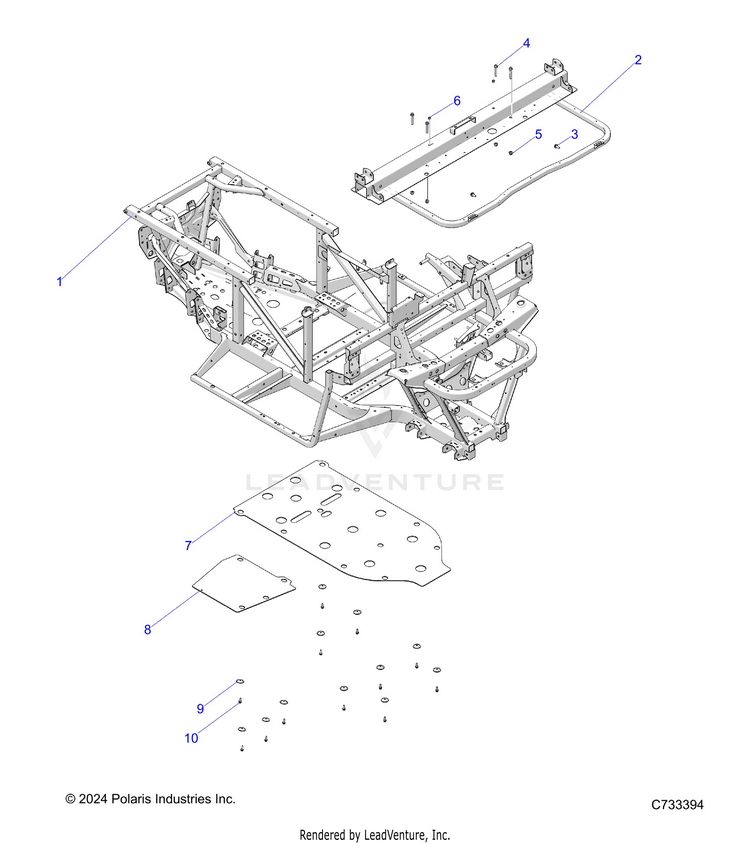 4
2
6
5
3
1
LEADVENTURE
7
8
9
10
© 2024 Polaris Industries Inc.
C733394
Rendered by LeadVenture, Inc.