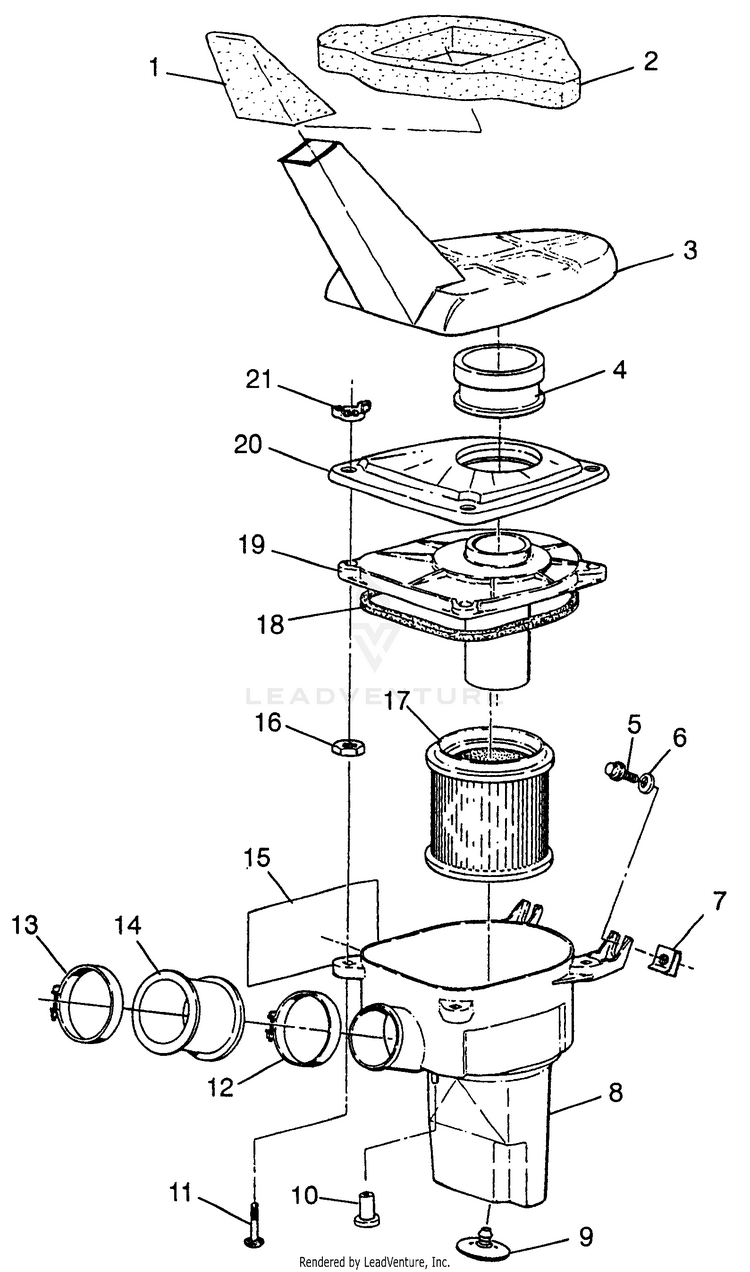 1
2
3
21
4
20
19
18
LEADVENTURE
17
16
5
6
15
7
13
14
12
8
11
10
9
Rendered by LeadVenture, Inc.