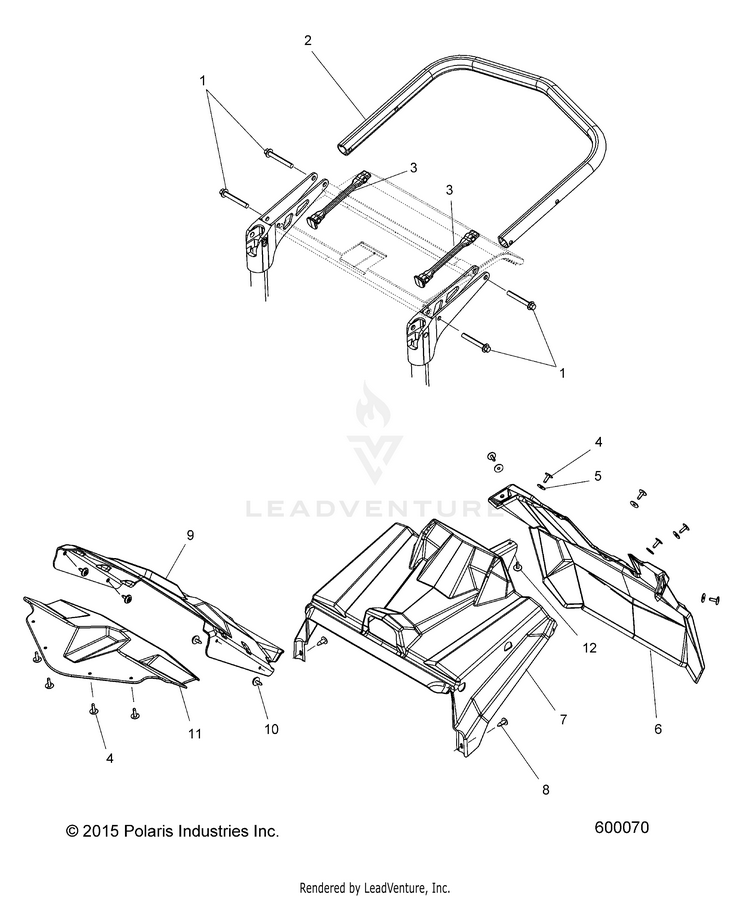 2

1

3

3

1

LEADVENTURE

4

5

9

12

11

10

7

6

4

8

© 2015 Polaris Industries Inc.

600070

Rendered by LeadVenture, Inc.