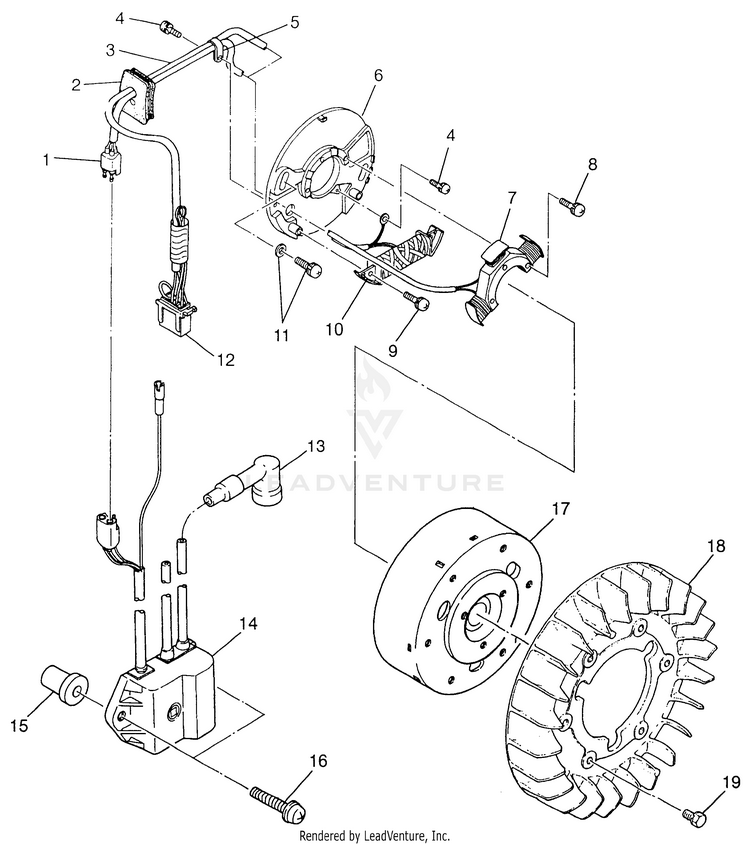 4
5
3
2
6
1
4
8
7
11
10
9
12
13
LEADVENTURE
17
18
14
15
16
19
Rendered by LeadVenture, Inc.