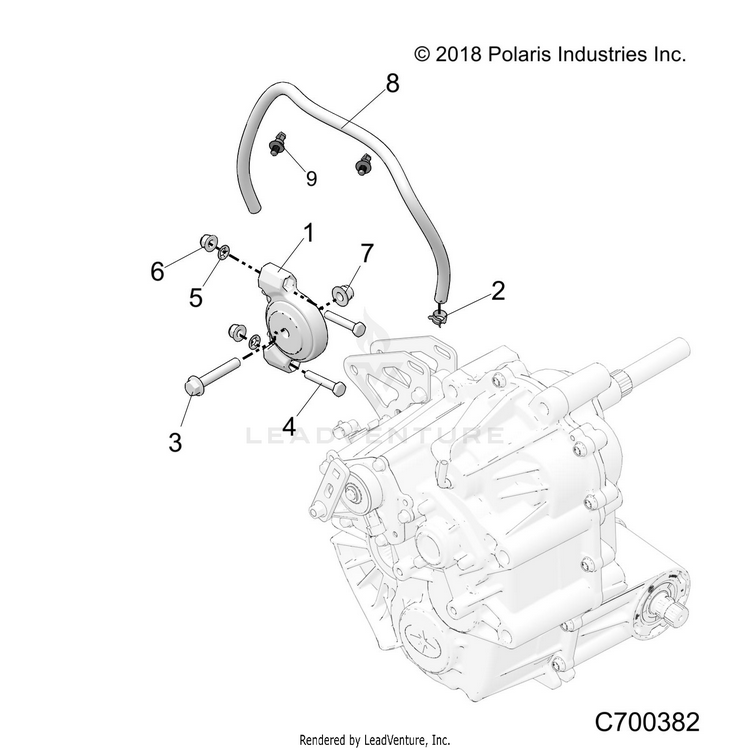 © 2018 Polaris Industries Inc.

8

9

1

7

6

5

2

3

4

LEADVENTURE

C700382

Rendered by LeadVenture, Inc.