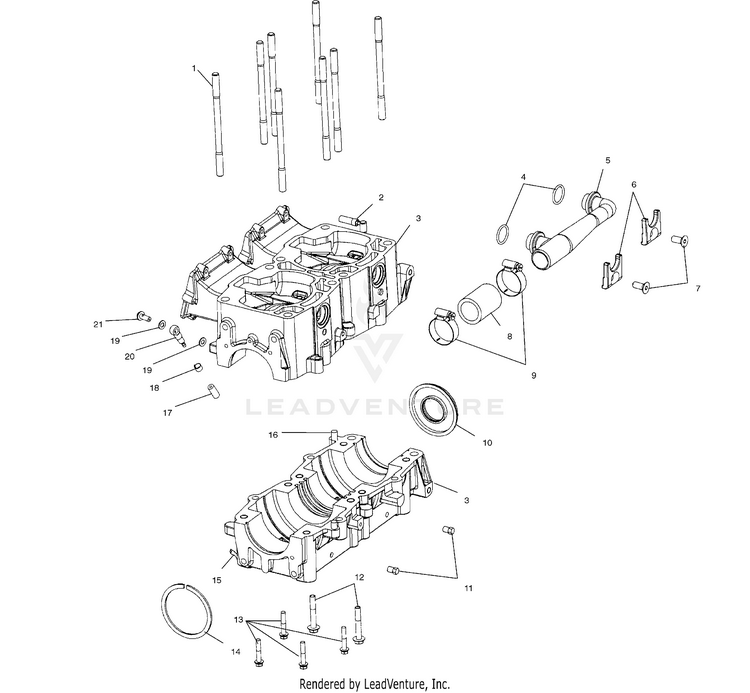 1
2
3
4
5
6
7
8
9
21
19
20
19
18
17
LEADVENTURE
10
16
3
11
15
12
13
14
Rendered by LeadVenture, Inc.