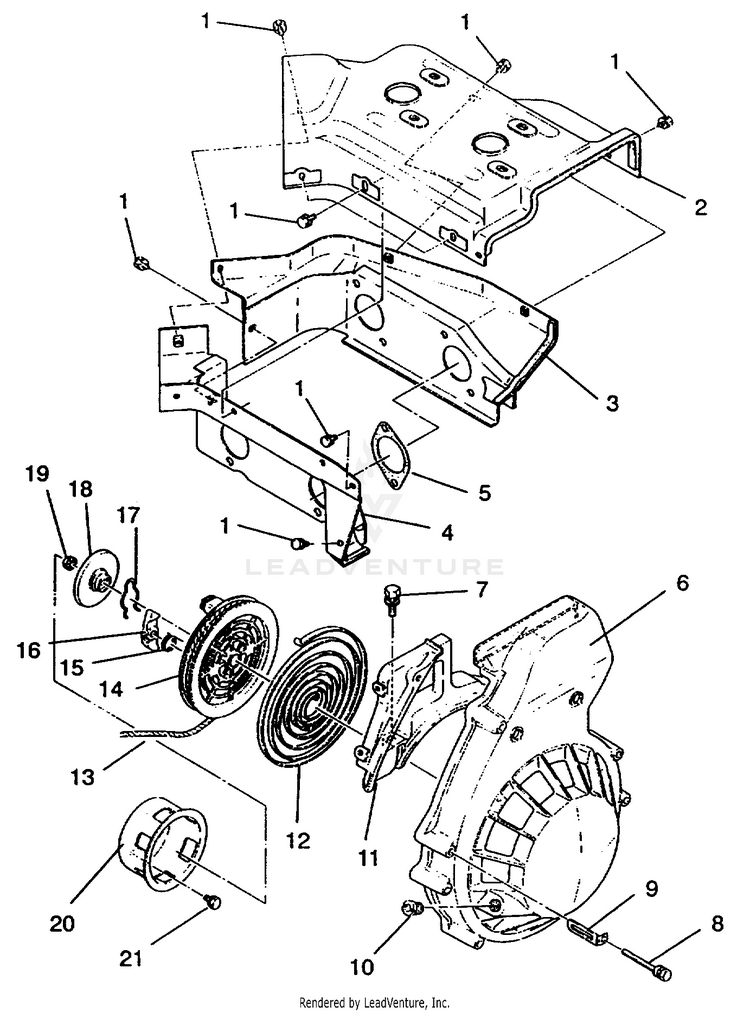 1
1
1
2
1
1
3
1
5
4
1
19
18
17
LEADVENTURE
7
6
16
15
14
13
12
11
20
21
10
9
8
Rendered by LeadVenture, Inc.