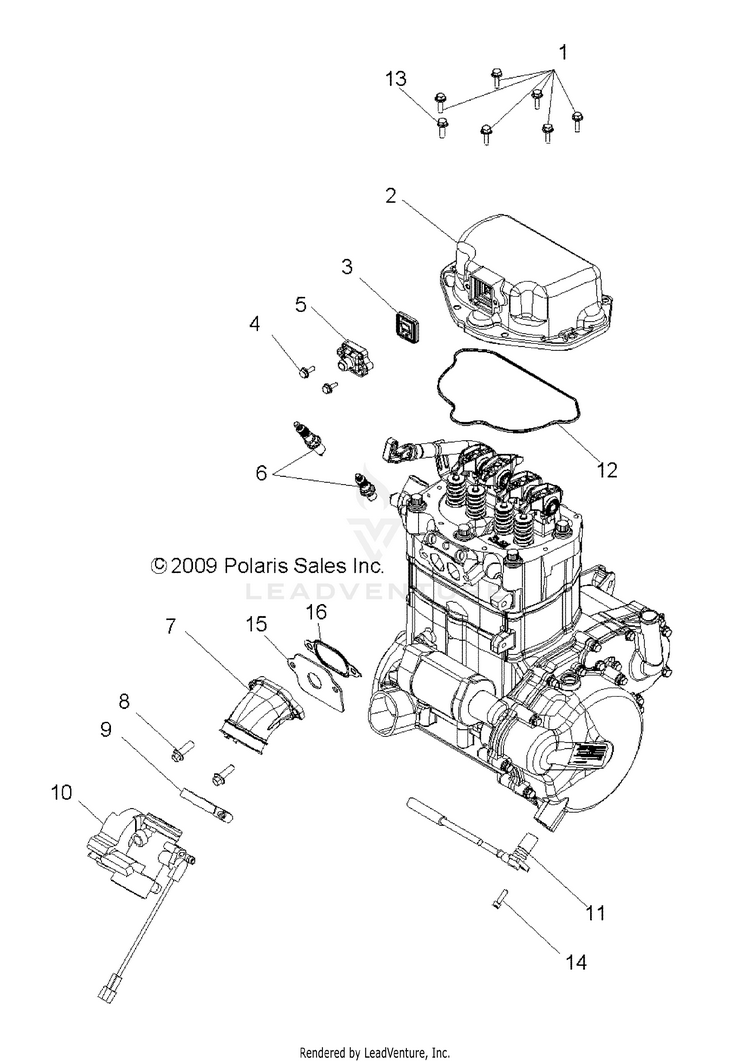 1
13
2
3
5
4
12
6
© 2009 Polaris Sales Inc.
LEADVENTURE
7
15
16
8
9
10
11
14
Rendered by LeadVenture, Inc.