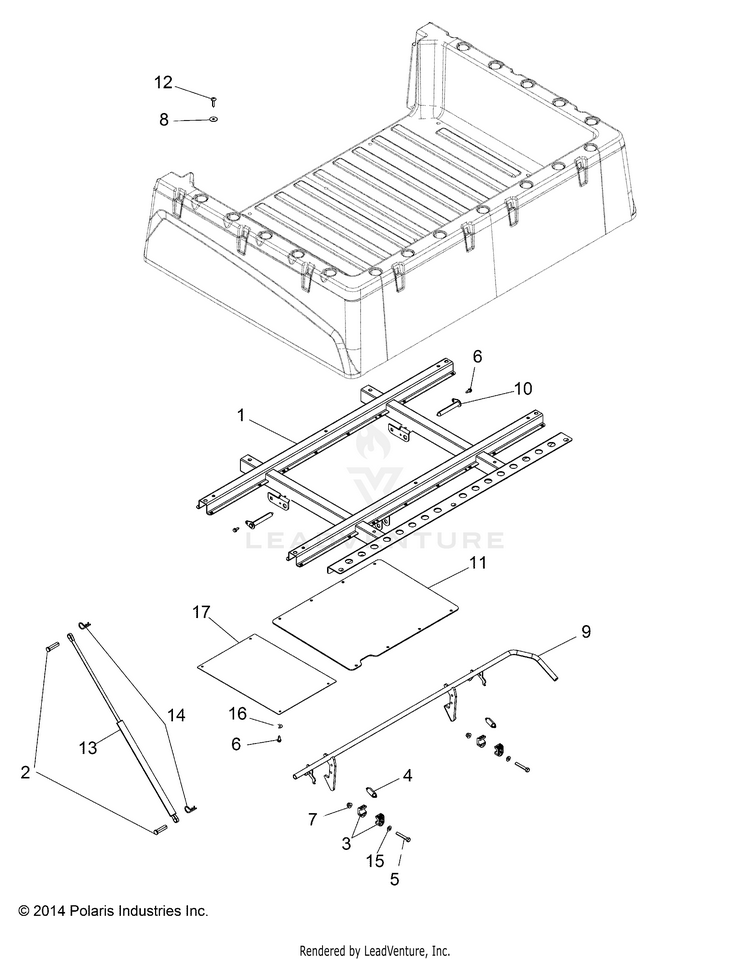 12
8
6
10
1
LEADVENTURE
11
17
9
14
16
13
6
2
4
7
3
15
5
© 2014 Polaris Industries Inc.
Rendered by LeadVenture, Inc.