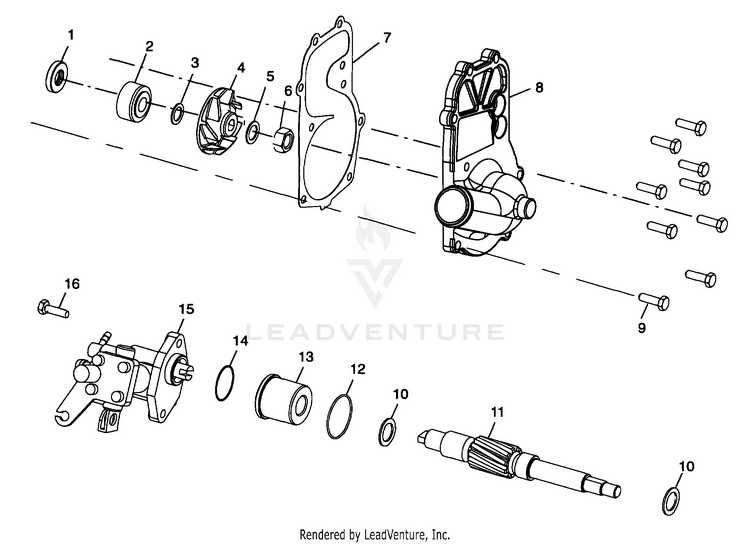 1
2
3
4
5
6
7
8
9
16
15
14
13
12
10
11
10

LEADVENTURE

Rendered by LeadVenture, Inc.