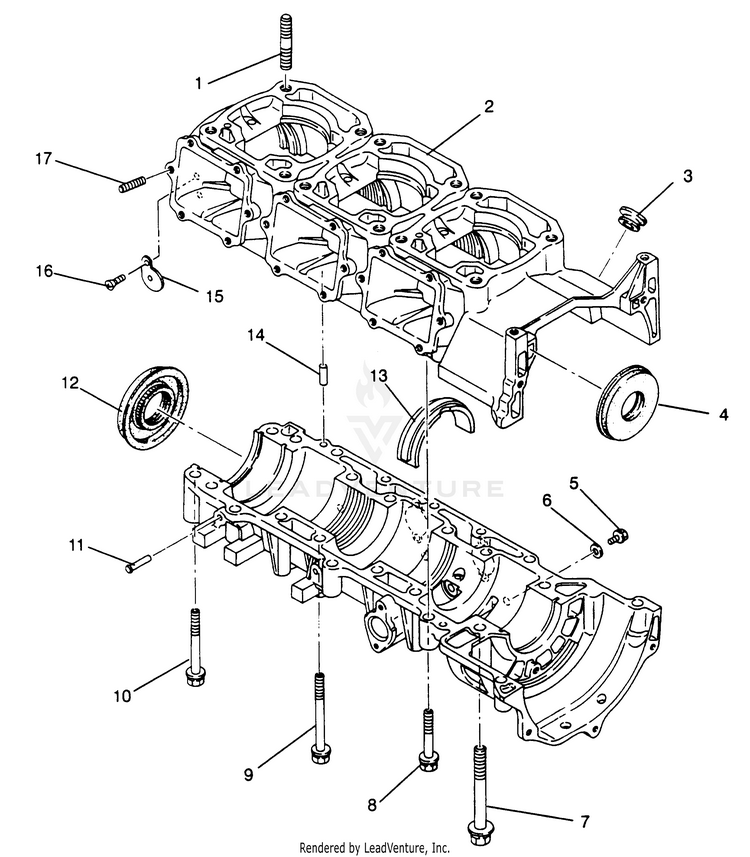 1
2
17
3
16
15
14
12
13
4
LEADVENTURE
5
6
11
10
9
8
7
Rendered by LeadVenture, Inc.