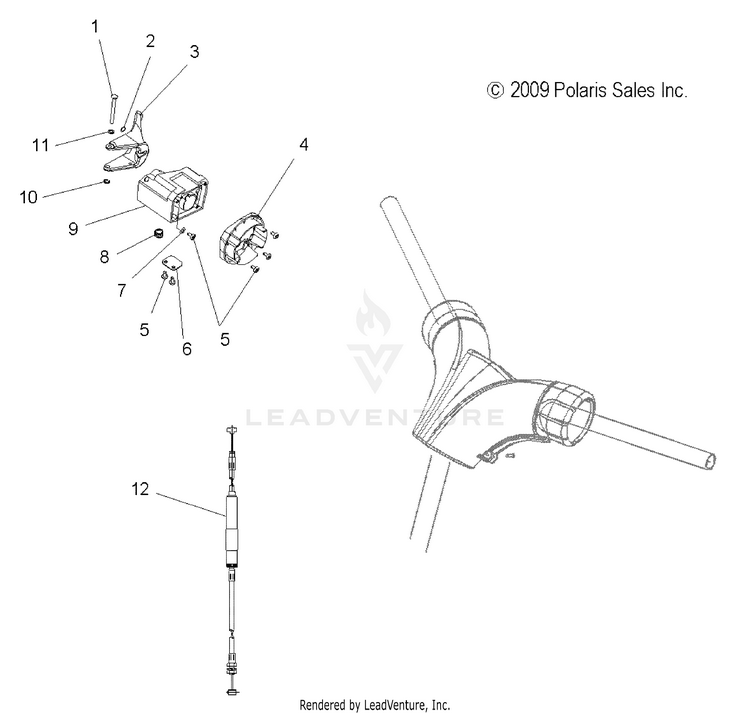 1
2
3
© 2009 Polaris Sales Inc.
11
4
10
9
8
7
5
6
5
LEADVENTURE
12
Rendered by LeadVenture, Inc.