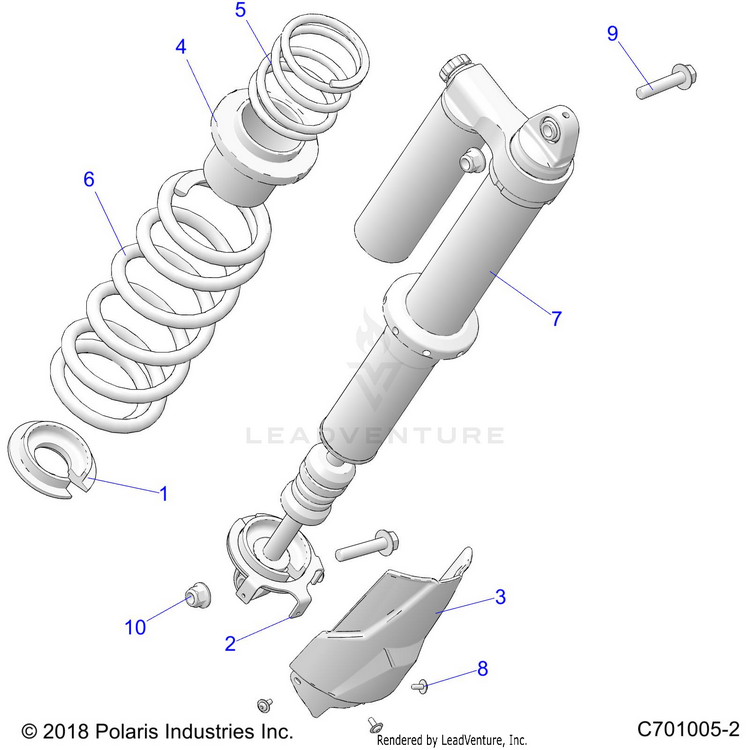 5

4

9

6

7

LEADVENTURE

1

3

10

2

8

© 2018 Polaris Industries Inc.

Rendered by LeadVenture, Inc.

C701005-2