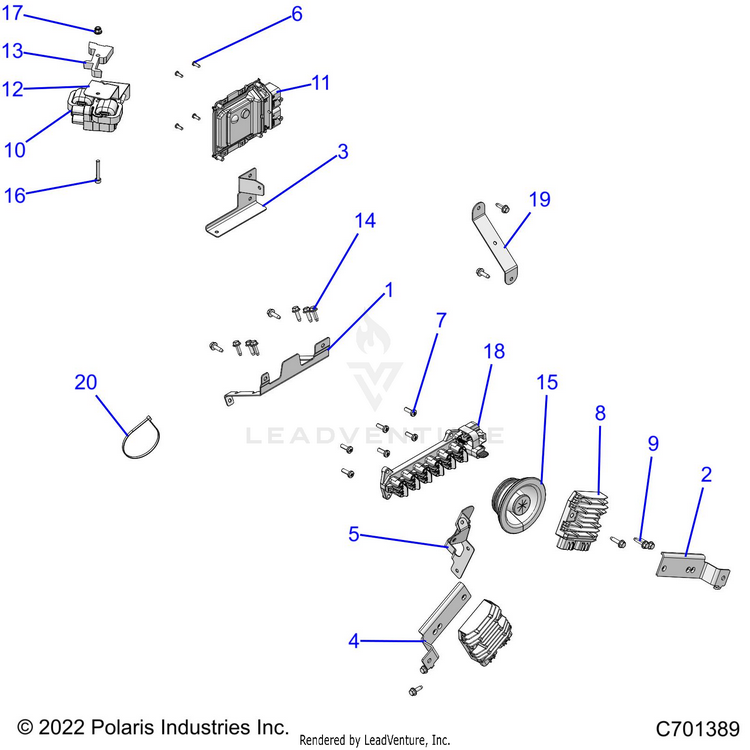 17
6
13
12
11
10
3
16
19
14
1
7
18
20
15
8
9
2
5
4
LEADVENTURE
© 2022 Polaris Industries Inc.
Rendered by LeadVenture, Inc.
C701389