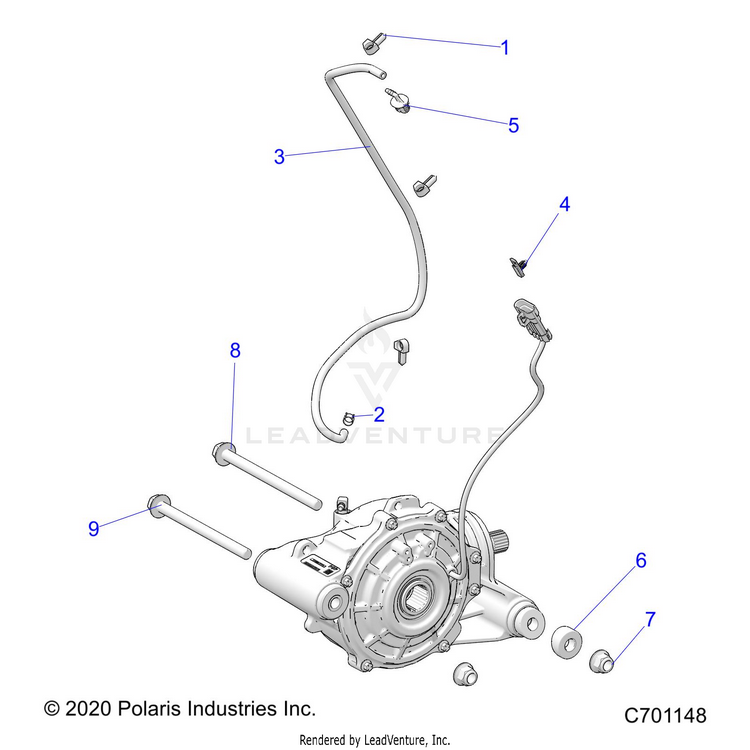 1
5
3
4
8
2
LEADVENTURE
9
6
7
© 2020 Polaris Industries Inc.
C701148
Rendered by LeadVenture, Inc.