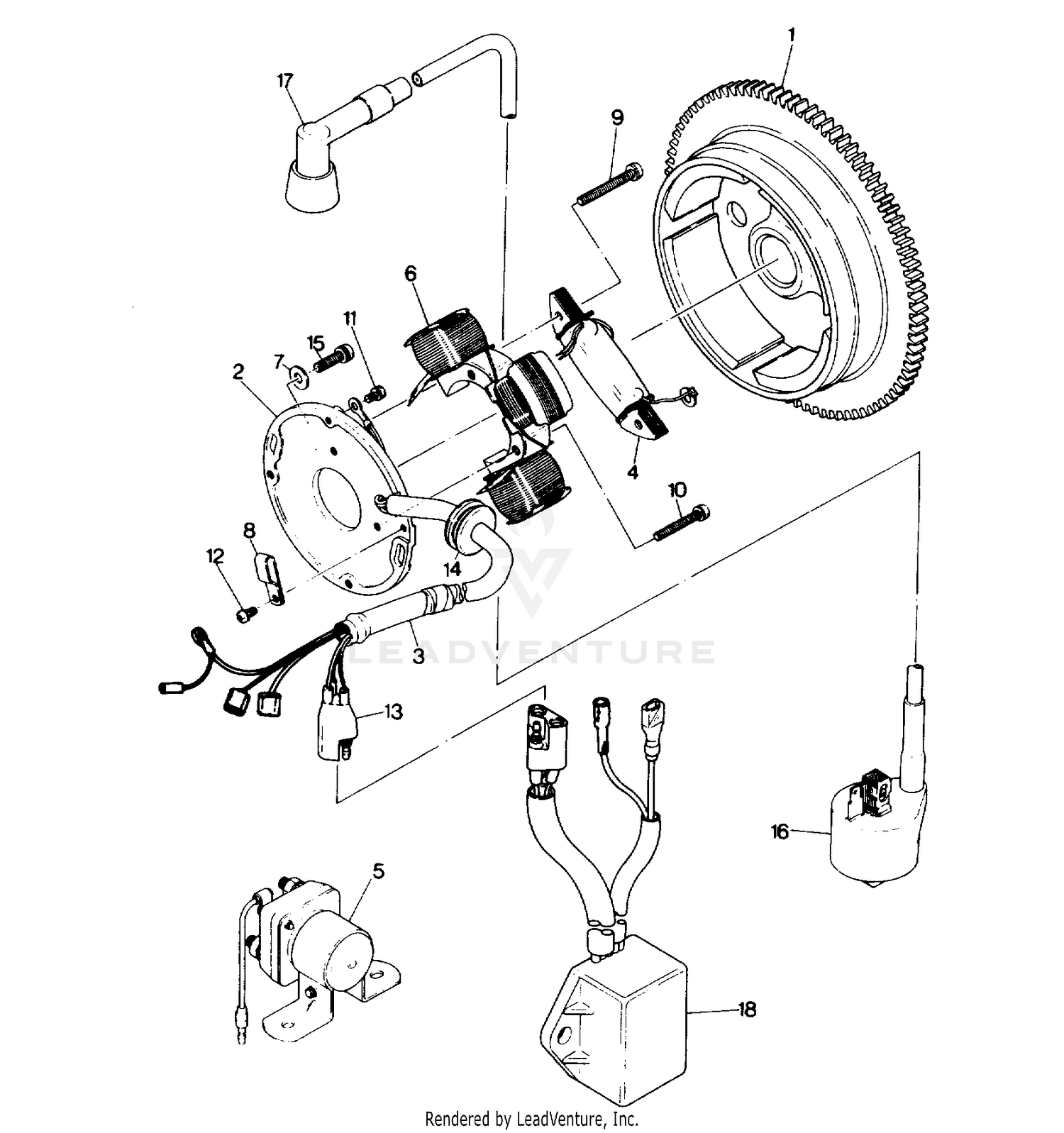 1
17
9
6
11
15
7
2
4
10
8
12
14
3
LEADVENTURE
13
16
5
18
Rendered by LeadVenture, Inc.