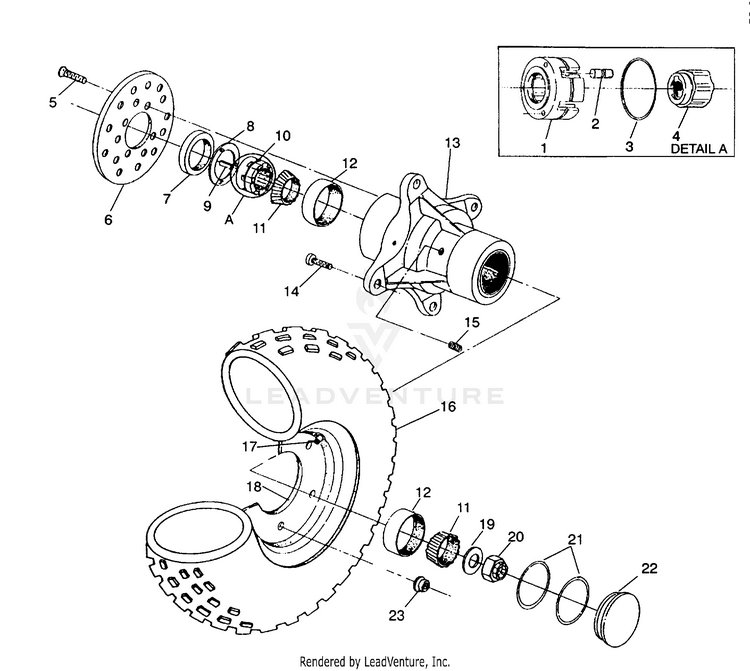 1
2
3
4
DETAIL A
5
6
7
8
9
10
A
11
12
13
14
15
LEADVENTURE
16
17
18
12
11
19
20
21
22
23
Rendered by LeadVenture, Inc.