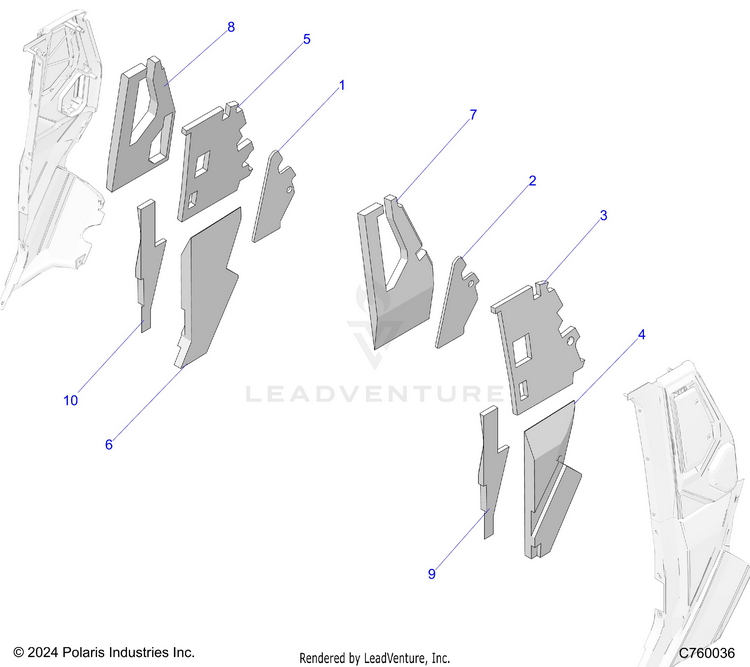 8
5
1
7
2
3
4
10
6
9
LEADVENTURE
© 2024 Polaris Industries Inc.
Rendered by LeadVenture, Inc.
C760036