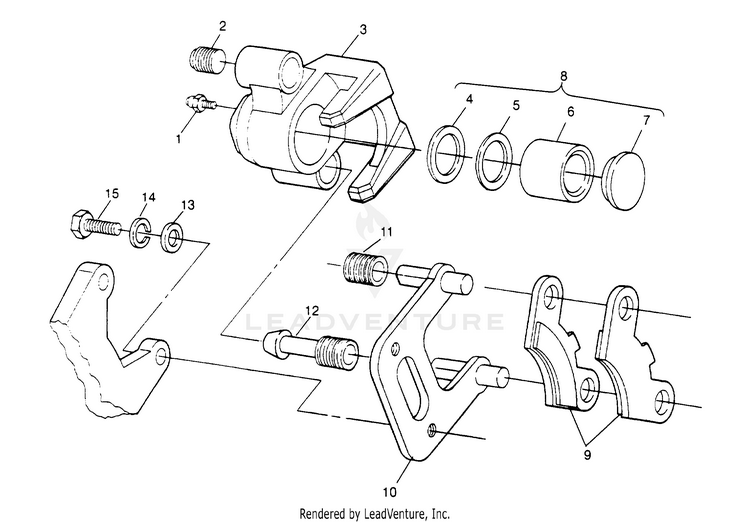 2
3
8
1
4
5
6
7
15
14
13
11
LEADVENTURE
12
9
10
Rendered by LeadVenture, Inc.