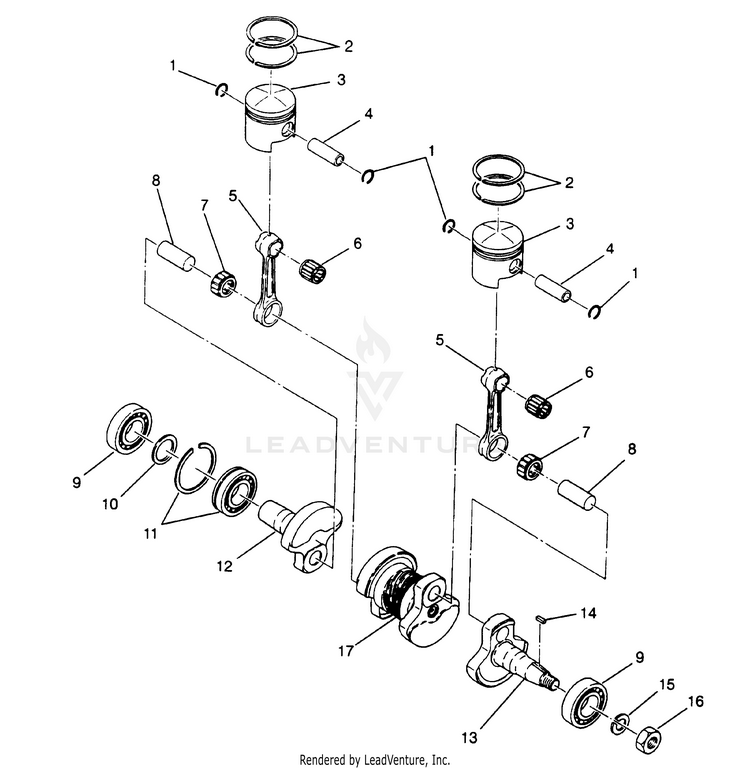 2
1
3
4
1
2
8
7
5
6
3
4
1
5
6
LEADVENTURE
7
8
9
10
11
12
17
14
9
15
16
13
Rendered by LeadVenture, Inc.