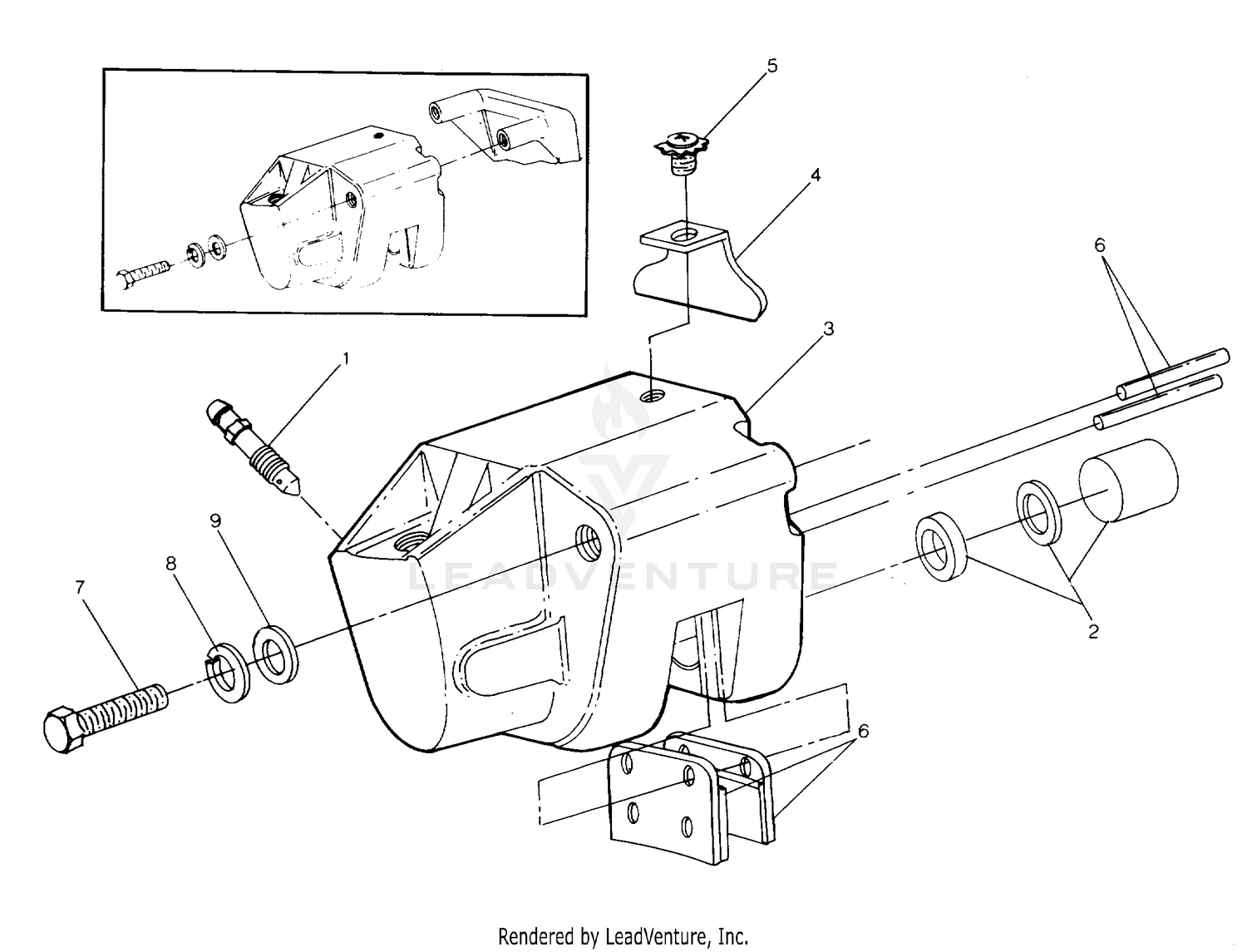 5
4
6
3
1
9
8
7
2
6
LEADVENTURE
Rendered by LeadVenture, Inc.