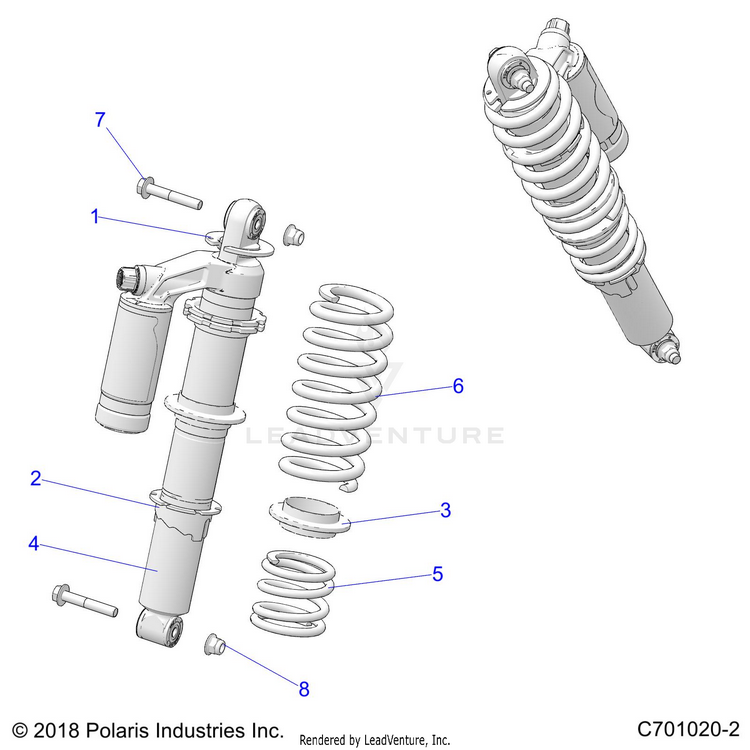 7
1
6
LEADVENTURE
2
3
4
5
8
© 2018 Polaris Industries Inc.
Rendered by LeadVenture, Inc.
C701020-2