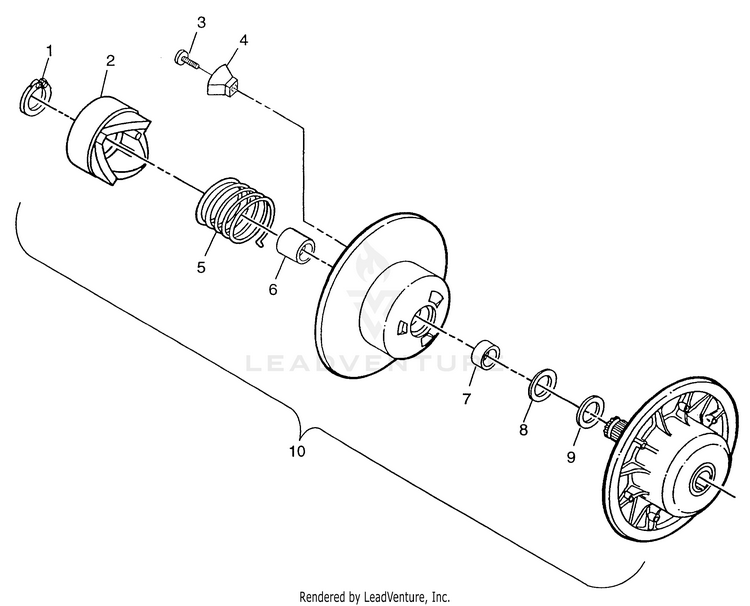 1
2
3
4
5
6
7
8
9
10
LEADVENTURE
Rendered by LeadVenture, Inc.