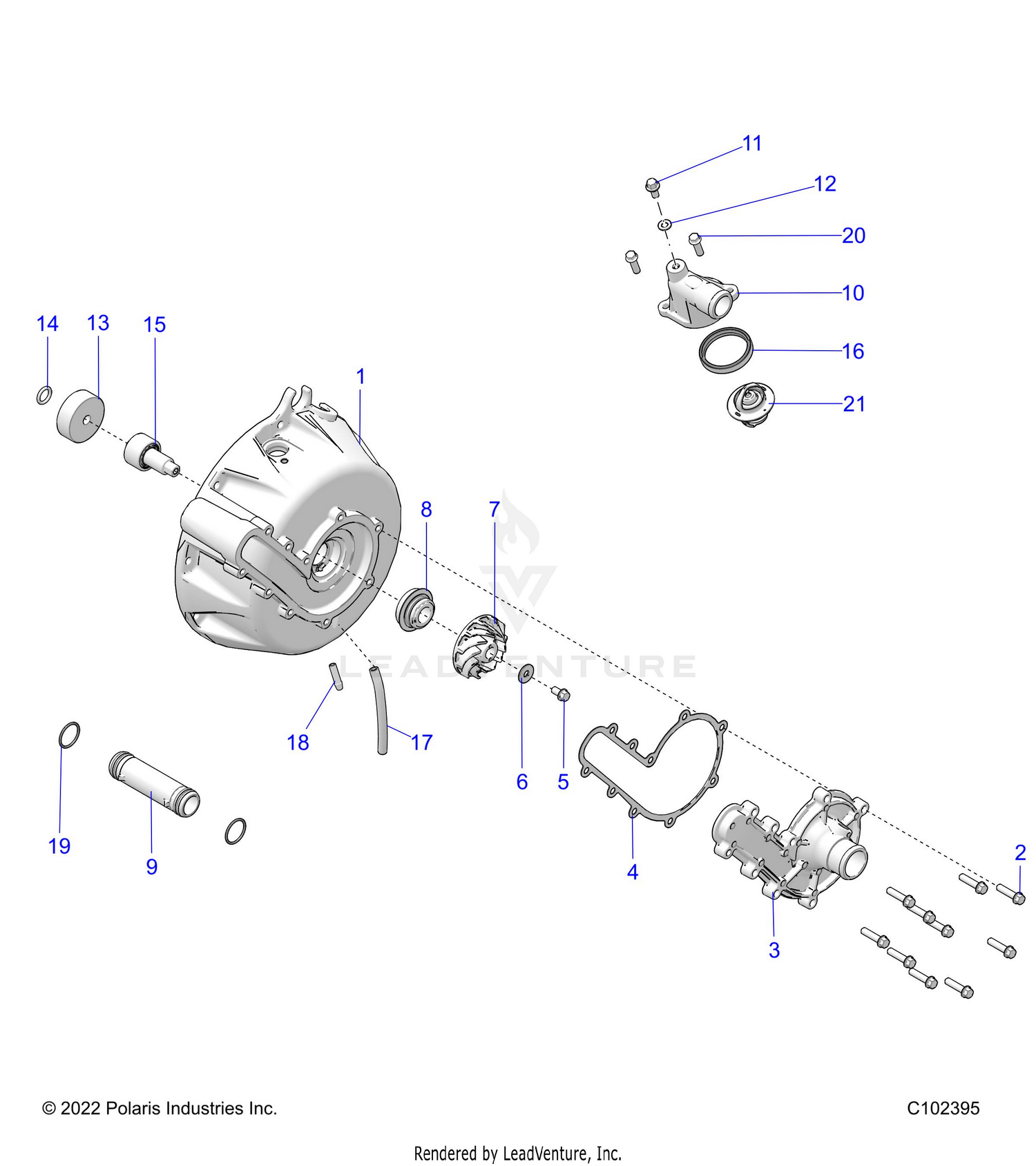 11
12
20
10
16
21
14 13 15
1
8
7
LEADVENTURE
18
17
6
5
19
9
4
3
2

© 2022 Polaris Industries Inc.
C102395

Rendered by LeadVenture, Inc.