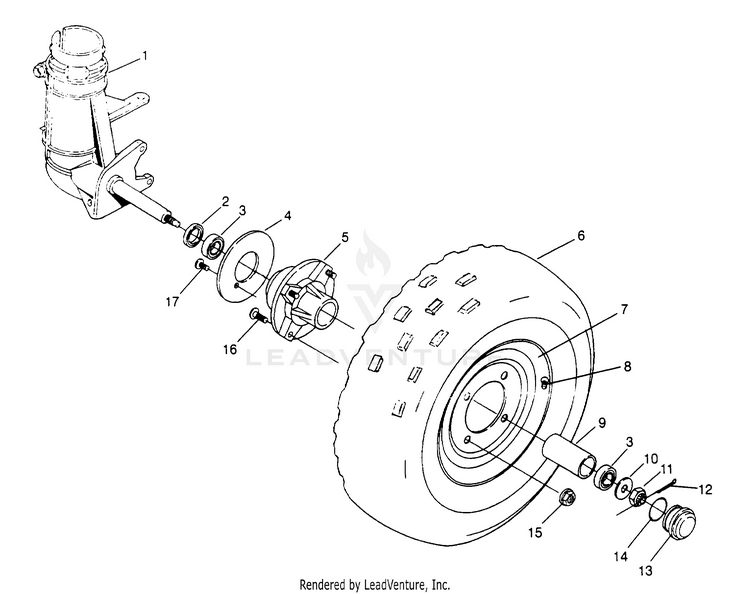 1
2
3
4
5
6
17
16
LEADVENTURE
7
8
9
3
10
11
12
15
14
13
Rendered by LeadVenture, Inc.