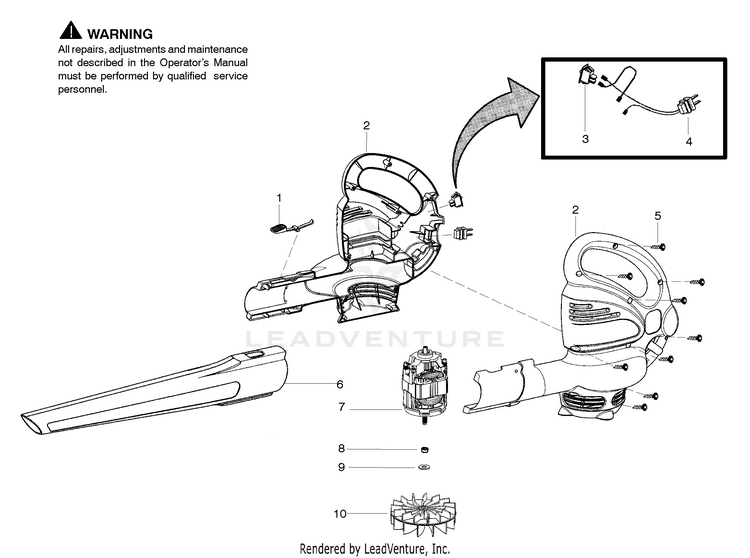 WARNING
All repairs, adjustments and maintenance not described in the Operator's Manual must be performed by qualified service personnel.

3
4
2
1
2
5
LEADVENTURE
6
7
8
9
10

Rendered by LeadVenture, Inc.