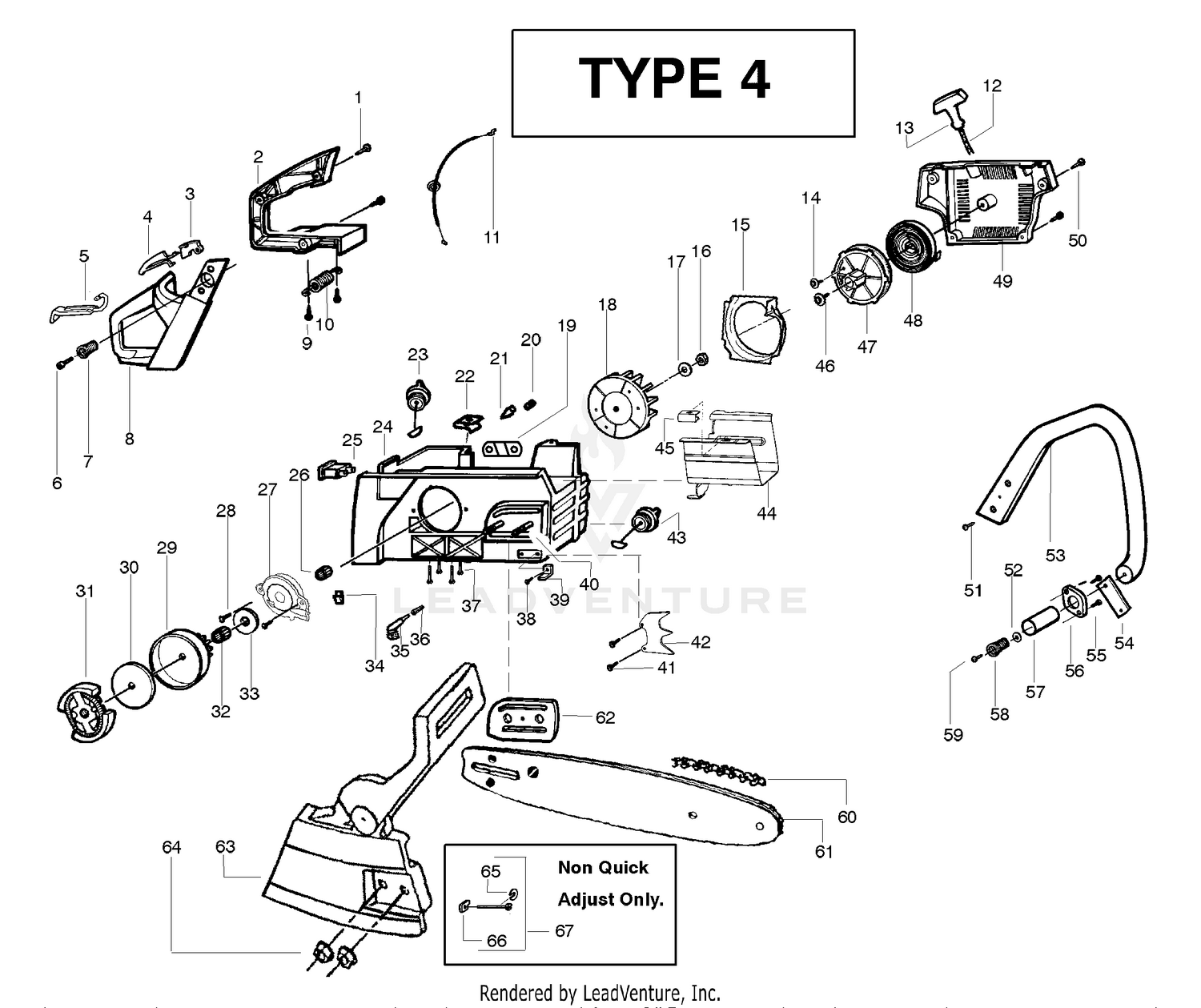 TYPE 4

1
2
3
4
5
6
7
8
9
10
11
12
13
14
15
16
17
18
19
20
21
22
23
24
25
26
27
28
29
30
31
32
33
34
35
36
37
38
39
40
41
42
43
44
45
46
47
48
49
50
51
52
53
54
55
56
57
58
59
60
61
62
63
64

65
66
67
Non Quick Adjust Only.

LEADVENTURE

Rendered by LeadVenture, Inc.