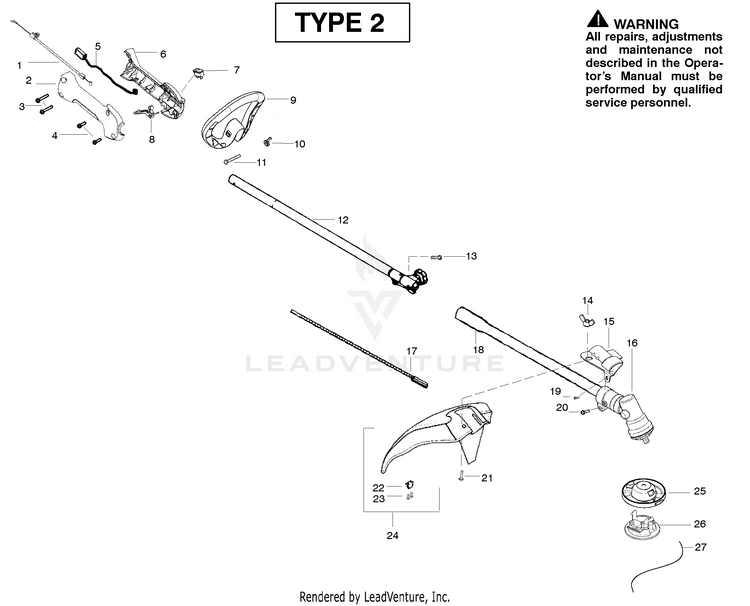 TYPE 2

WARNING
All repairs, adjustments and maintenance not described in the Operator's Manual must be performed by qualified service personnel.

1
2
3
4
5
6
7
8
9
10
11
12
13
14
15
16
17
18
19
20
21
22
23
24
25
26
27

LEADVENTURE

Rendered by LeadVenture, Inc.